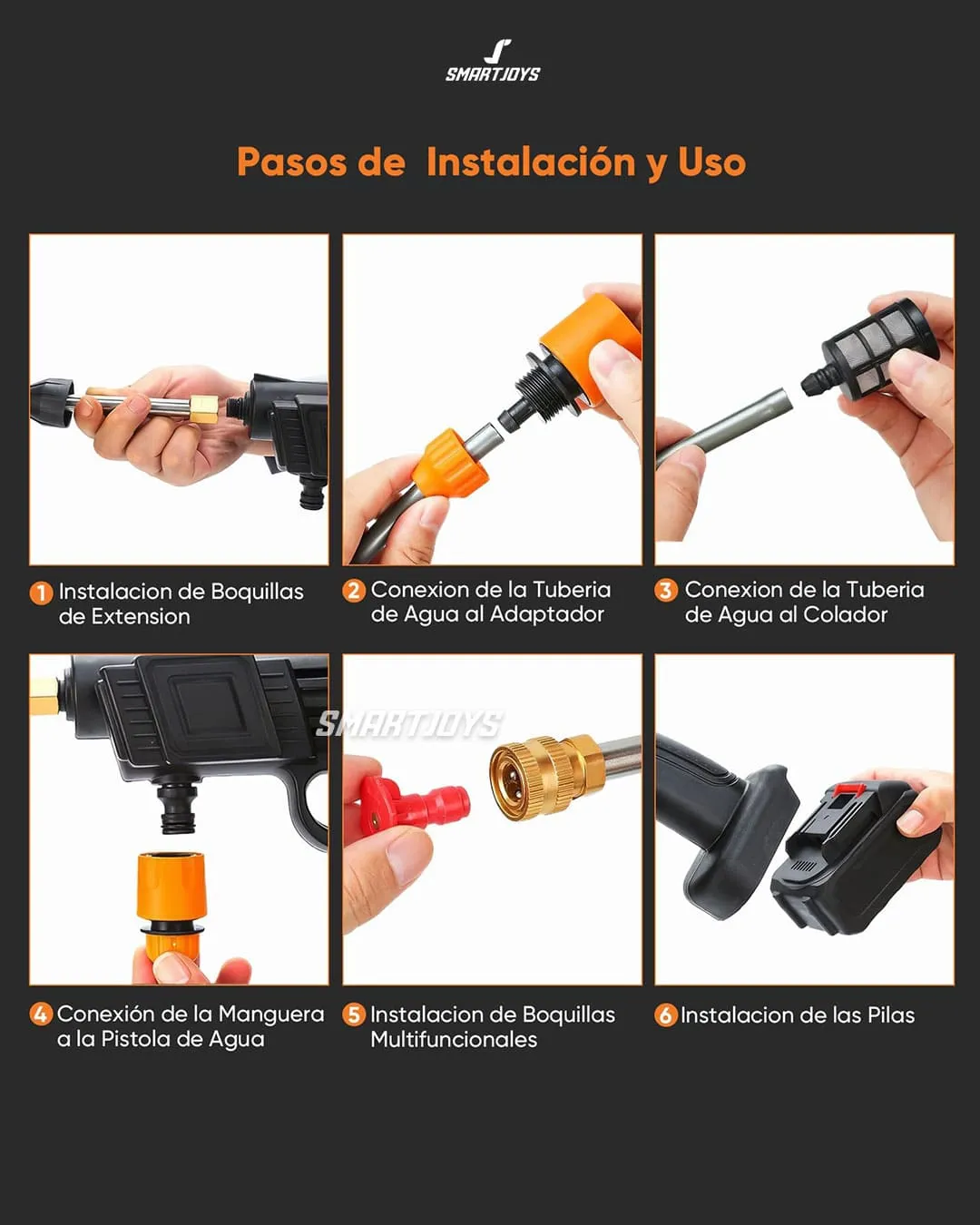 SMARTJOYS

Pasos de Instalación y Uso

1 Instalacion de Boquillas de Extension

2 Conexion de la Tuberia de Agua al Adaptador

3 Conexion de la Tuberia de Agua al Colador

SMARTJOYS

4 Conexión de la Manguera a la Pistola de Agua

5 Instalacion de Boquillas Multifuncionales

6 Instalacion de las Pilas